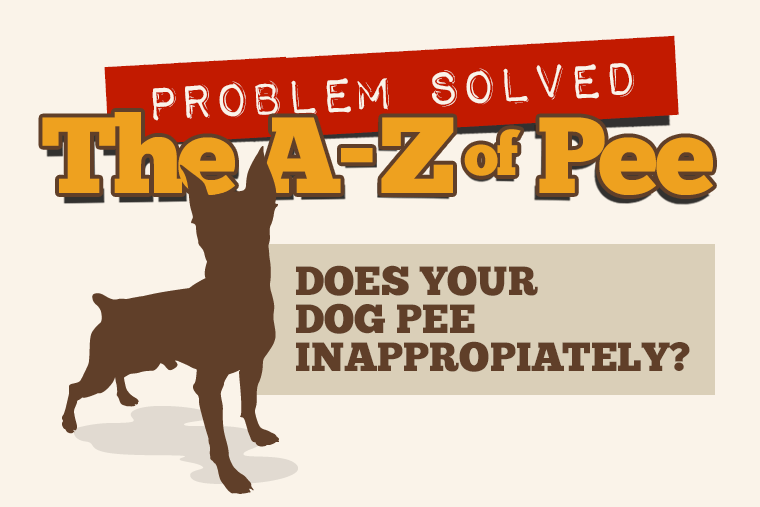 PROBLEM SOLVED

The A-Z of Pee

DOES YOUR DOG PEE INAPPROPIATELY?