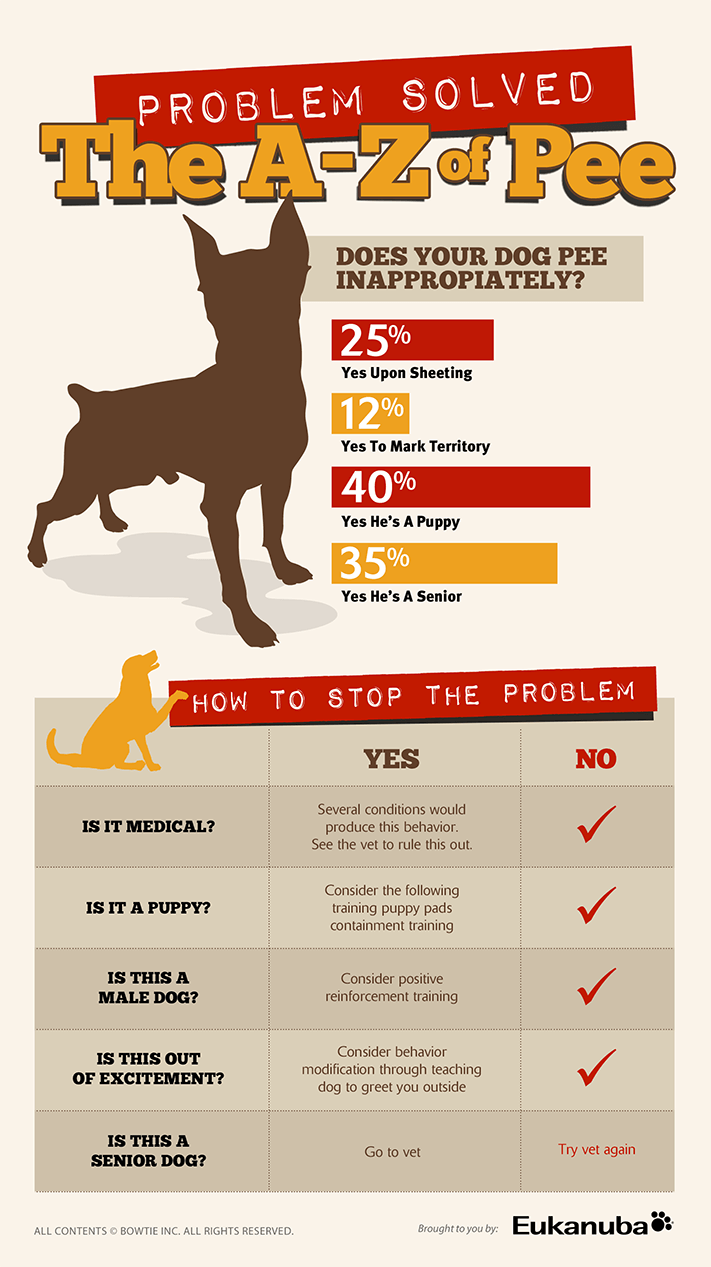 PROBLEM SOLVED

The A-Z of Pee

DOES YOUR DOG PEE INAPPROPIATELY?

25%
Yes Upon Sheeting

12%
Yes To Mark Territory

40%
Yes He's A Puppy

35%
Yes He's A Senior

HOW TO STOP THE PROBLEM

| | YES | NO |
|---|---|---|
| IS IT MEDICAL? | Several conditions would produce this behavior. See the vet to rule this out. | ✓ |
| IS IT A PUPPY? | Consider the following training puppy pads containment training | ✓ |
| IS THIS A MALE DOG? | Consider positive reinforcement training | ✓ |
| IS THIS OUT OF EXCITEMENT? | Consider behavior modification through teaching dog to greet you outside | ✓ |
| IS THIS A SENIOR DOG? | Go to vet | Try vet again |

ALL CONTENTS © BOWTIE INC. ALL RIGHTS RESERVED.

Brought to you by: Eukanuba