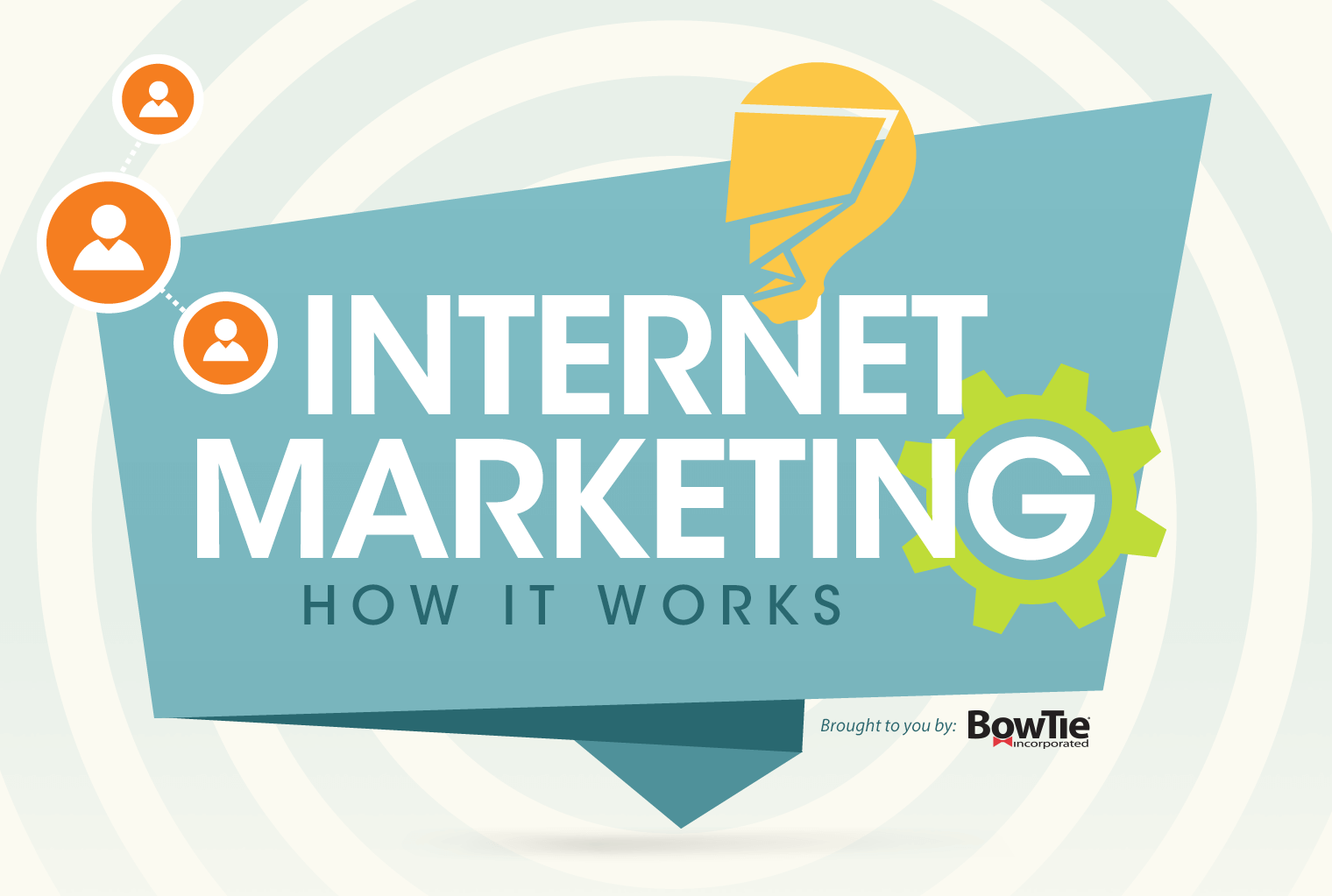 INTERNET MARKETING
HOW IT WORKS

Brought to you by: BowTie incorporated